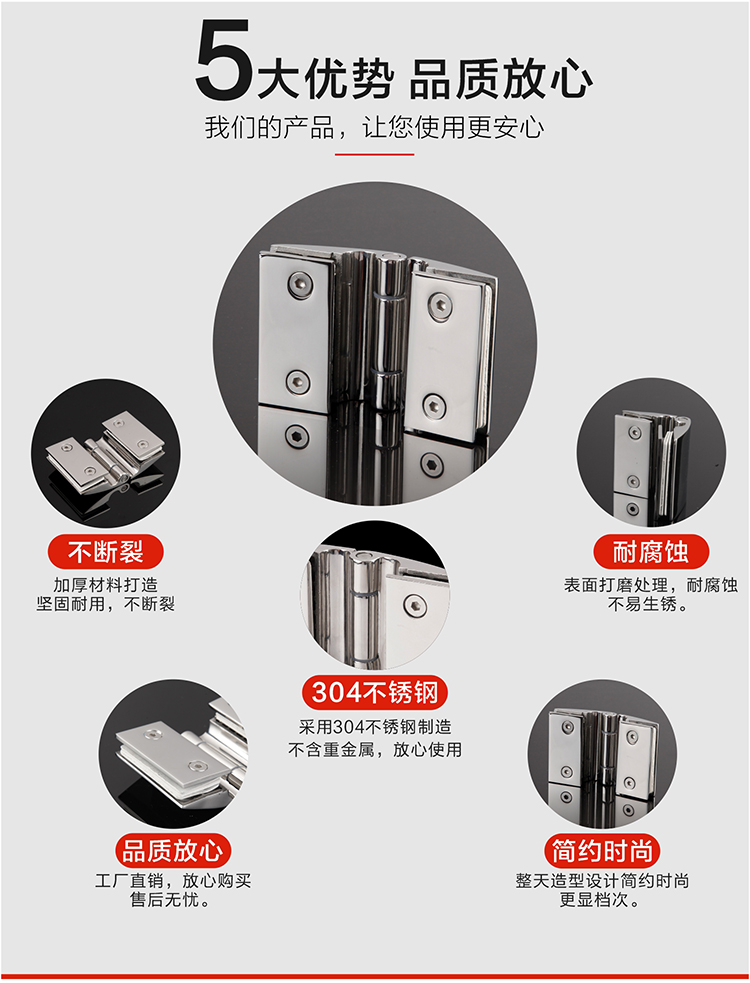 5大优势 品质放心

我们的产品，让您使用更安心

不断裂

加厚材料打造
坚固耐用，不断裂

耐腐蚀

表面打磨处理，耐腐蚀
不易生锈。

304不锈钢

采用304不锈钢制造
不含重金属，放心使用

品质放心

工厂直销，放心购买
售后无忧。

简约时尚

整天造型设计简约时尚
更显档次。