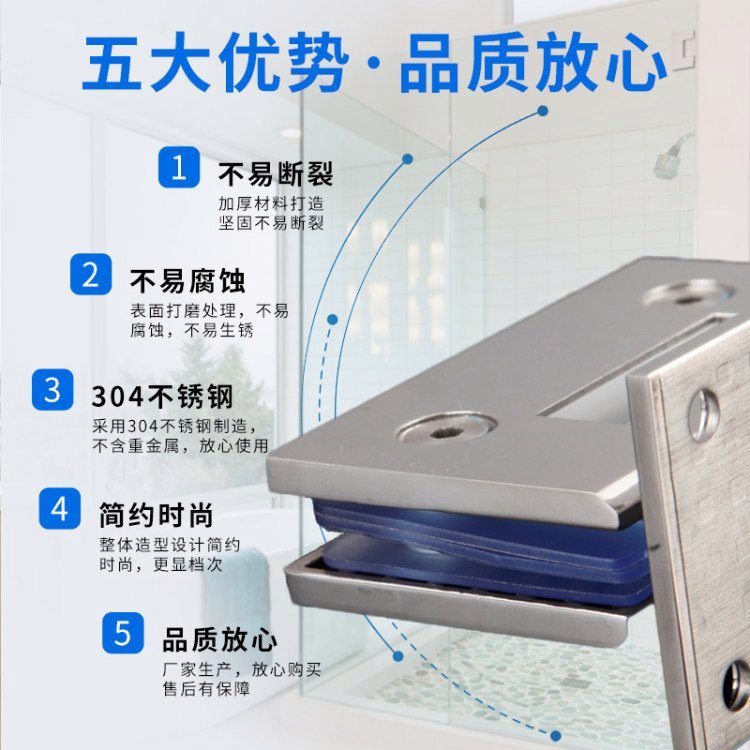 五大优势·品质放心

1 不易断裂
加厚材料打造
坚固不易断裂

2 不易腐蚀
表面打磨处理，不易腐蚀，不易生锈

3 304不锈钢
采用304不锈钢制造，不含重金属，放心使用

4 简约时尚
整体造型设计简约时尚，更显档次

5 品质放心
厂家生产，放心购买
售后有保障